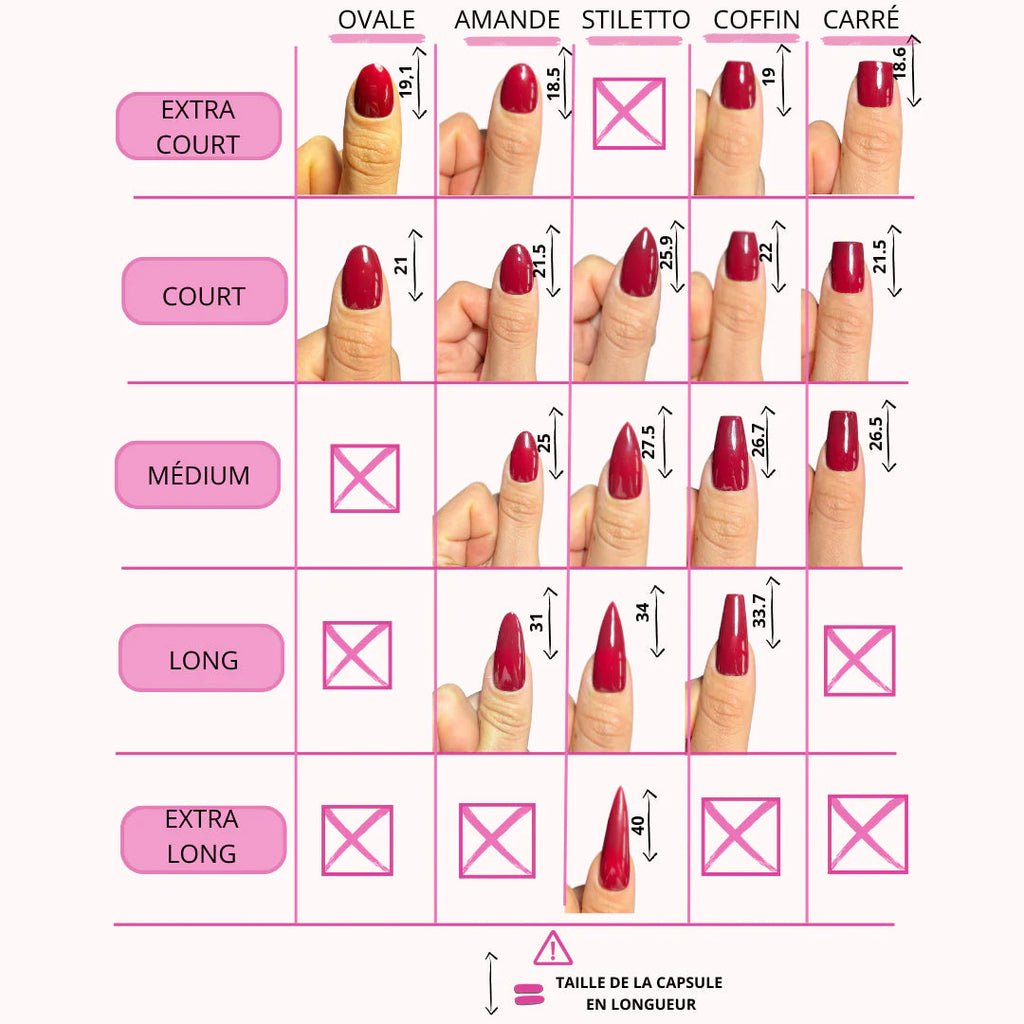 | | OVALE | AMANDE | STILETTO | COFFIN | CARRÉ |
|---|---|---|---|---|---|
| EXTRA COURT | 19,1 | 18.5 | | 19 | 18.6 |
| COURT | 21 | 21.5 | 25.9 | 22 | 21.5 |
| MÉDIUM | | 25 | 27.5 | 26.7 | 26.5 |
| LONG | | 31 | 34 | 33.7 | |
| EXTRA LONG | | | 40 | | |

!

TAILLE DE LA CAPSULE EN LONGUEUR