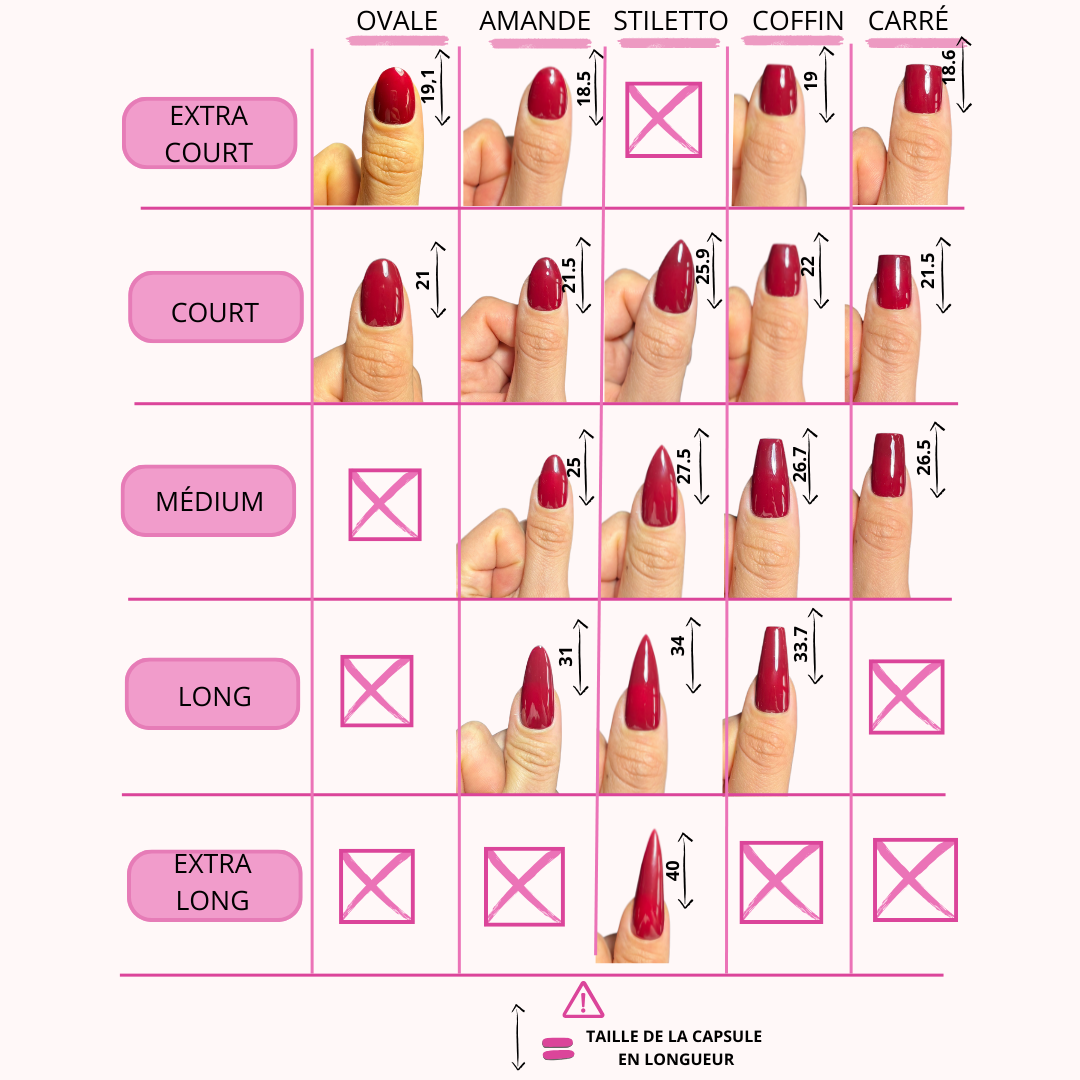 |  | OVALE | AMANDE | STILETTO | COFFIN | CARRÉ |
|---|---|---|---|---|---|
| EXTRA COURT | 19,1 | 18.5 |  | 19 | 18.6 |
| COURT | 21 | 21.5 | 25.9 | 22 | 21.5 |
| MÉDIUM |  | 25 | 27.5 | 26.7 | 26.5 |
| LONG |  | 31 | 34 | 33.7 |  |
| EXTRA LONG |  |  | 40 |  |  |

TAILLE DE LA CAPSULE EN LONGUEUR