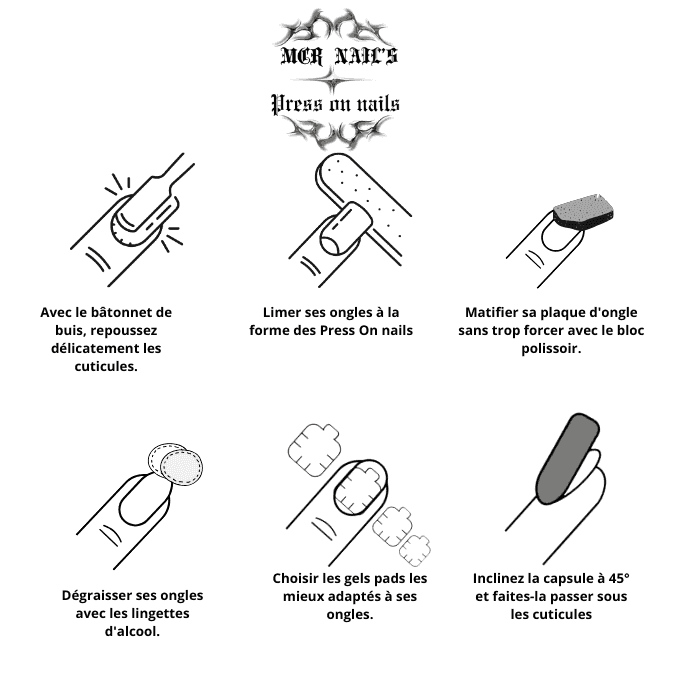 MCR NAIL'S

Press on nails

Avec le bâtonnet de buis, repoussez délicatement les cuticules.

Limer ses ongles à la forme des Press On nails

Matifier sa plaque d'ongle sans trop forcer avec le bloc polissoir.

Dégraisser ses ongles avec les lingettes d'alcool.

Choisir les gels pads les mieux adaptés à ses ongles.

Inclinez la capsule à 45° et faites-la passer sous les cuticules